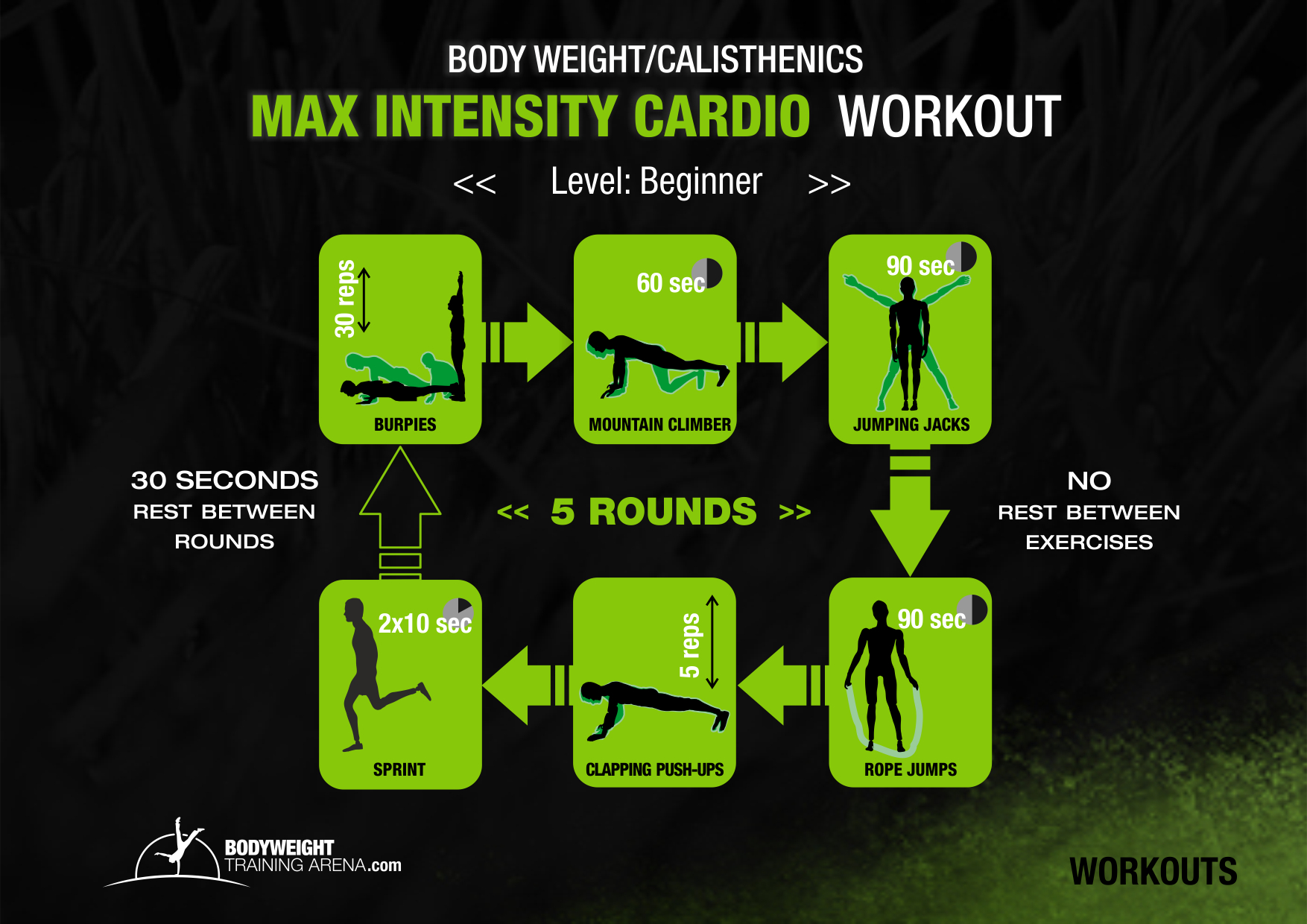 BODY WEIGHT/CALISTHENICS

MAX INTENSITY CARDIO WORKOUT

<< Level: Beginner >>

30 reps
BURPIES

60 sec
MOUNTAIN CLIMBER

90 sec
JUMPING JACKS

30 SECONDS REST BETWEEN ROUNDS

<< 5 ROUNDS >>

NO REST BETWEEN EXERCISES

2x10 sec
SPRINT

5 reps
CLAPPING PUSH-UPS

90 sec
ROPE JUMPS

BODYWEIGHT TRAINING ARENA.com

WORKOUTS